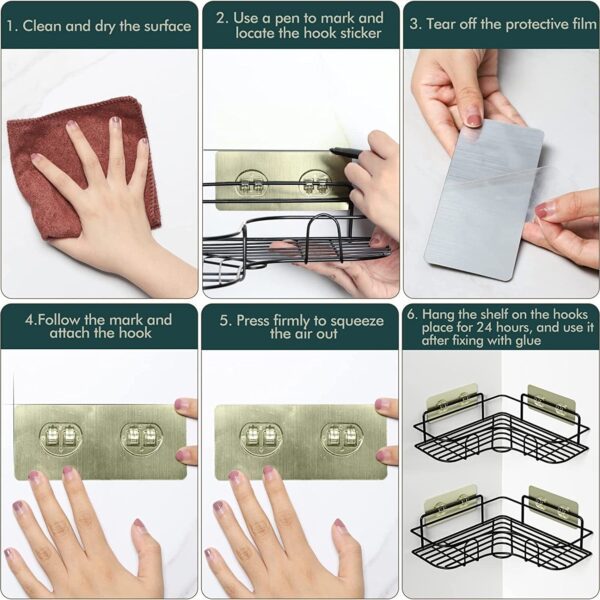 1. Clean and dry the surface

2. Use a pen to mark and locate the hook sticker

3. Tear off the protective film

4.Follow the mark and attach the hook

5. Press firmly to squeeze the air out

6. Hang the shelf on the hooks place for 24 hours, and use it after fixing with glue