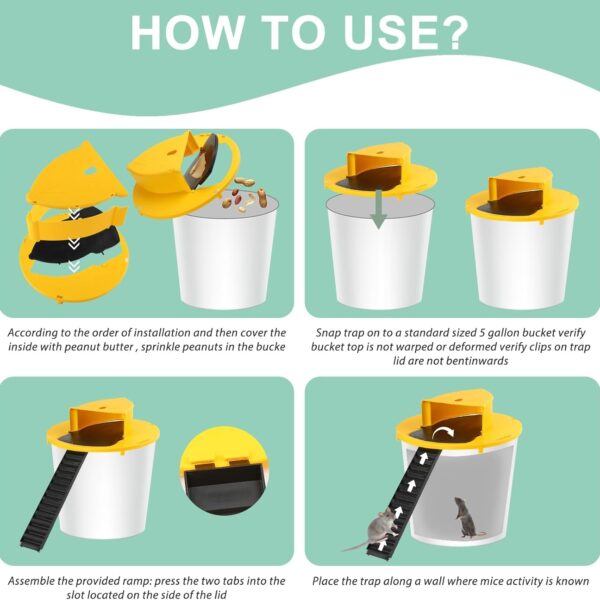 HOW TO USE?

According to the order of installation and then cover the inside with peanut butter , sprinkle peanuts in the bucke

Snap trap on to a standard sized 5 gallon bucket verify bucket top is not warped or deformed verify clips on trap lid are not bentinwards

Assemble the provided ramp: press the two tabs into the slot located on the side of the lid

Place the trap along a wall where mice activity is known